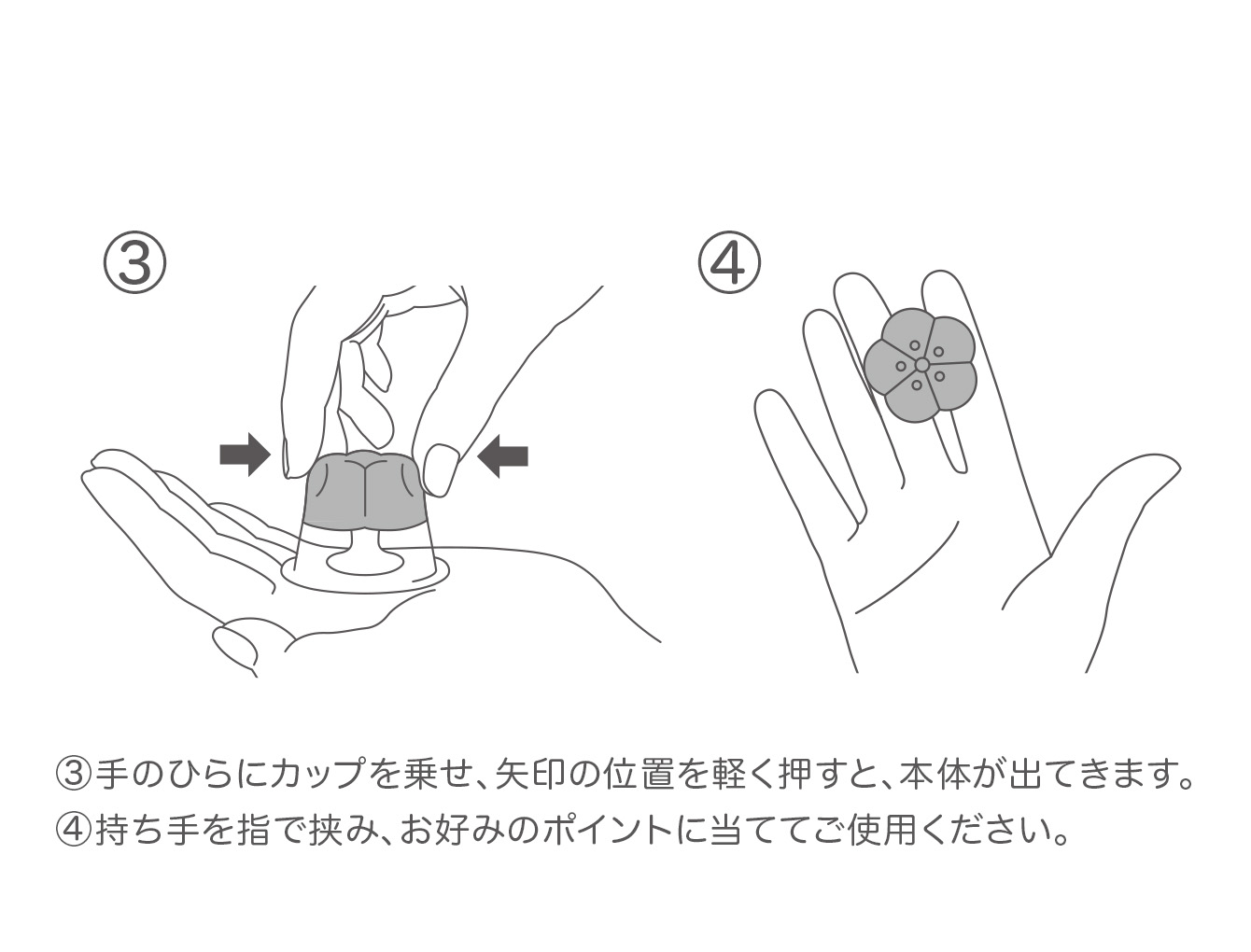 ③

④

③手のひらにカップを乗せ、矢印の位置を軽く押すと、本体が出てきます。
④持ち手を指で挟み、お好みのポイントに当ててご使用ください。