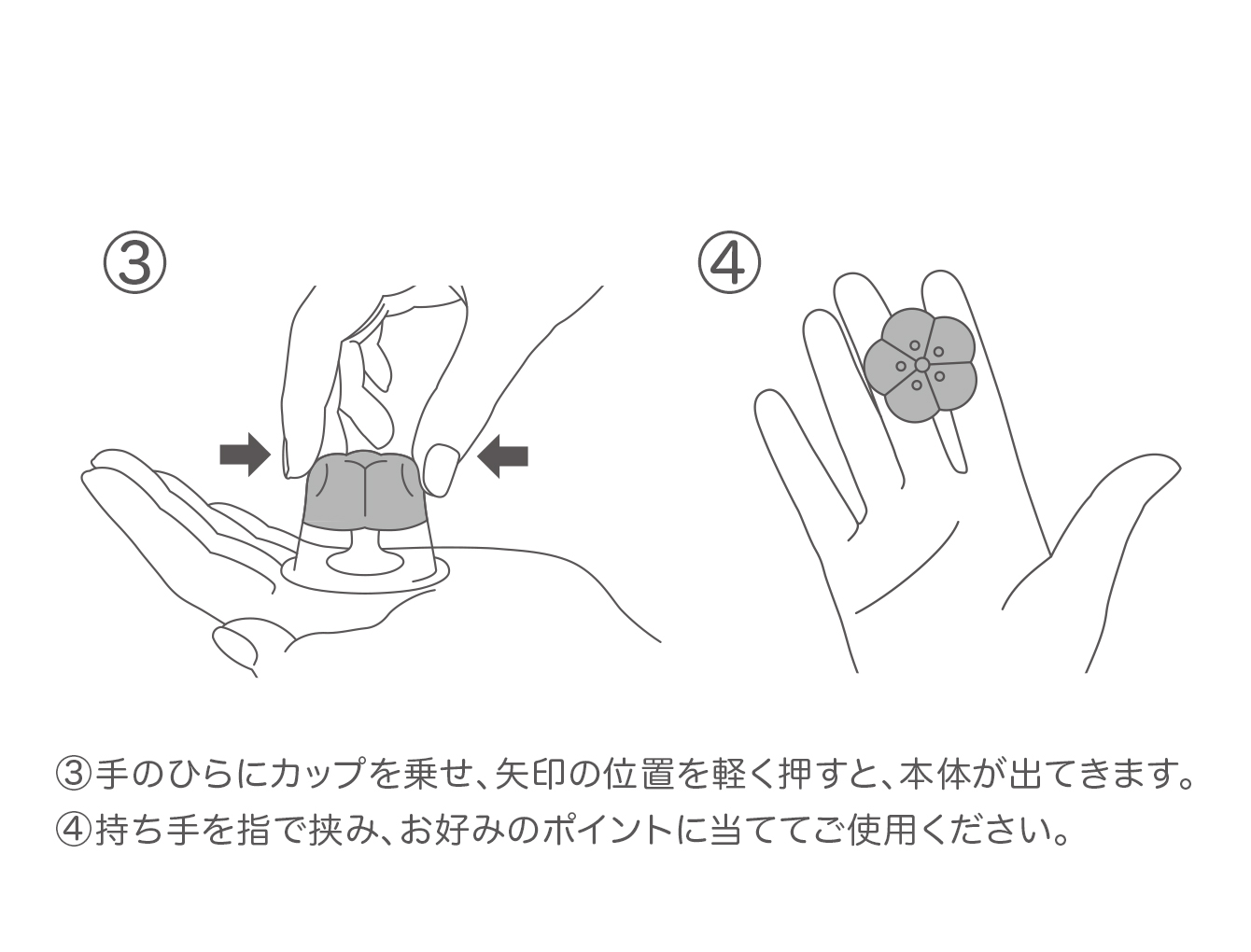 ③

④

③手のひらにカップを乗せ、矢印の位置を軽く押すと、本体が出てきます。
④持ち手を指で挟み、お好みのポイントに当ててご使用ください。